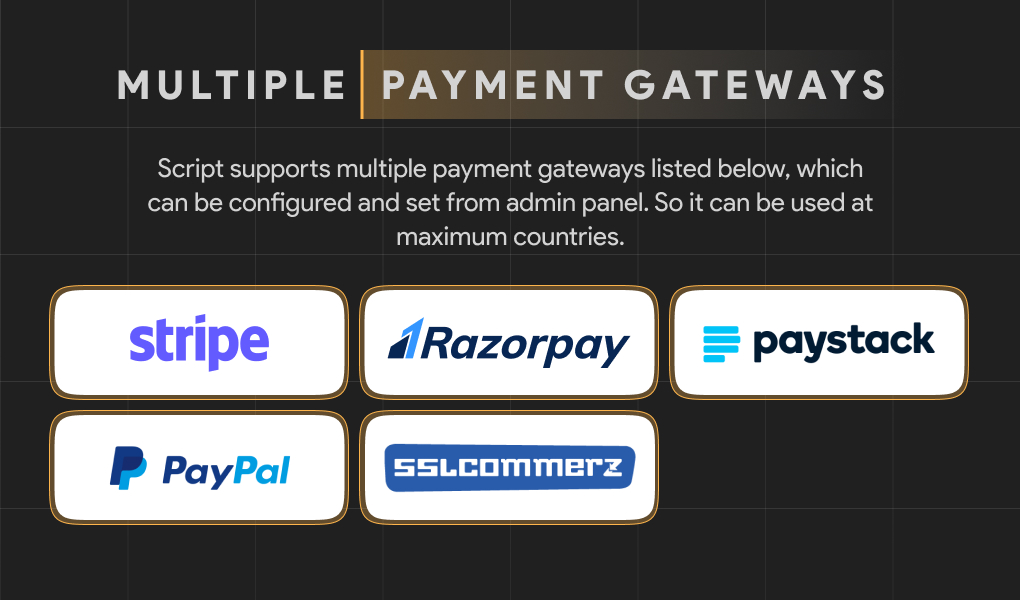 MULTIPLE PAYMENT GATEWAYS

Script supports multiple payment gateways listed below, which can be configured and set from admin panel. So it can be used at maximum countries.

stripe

Razorpay

paystack

PayPal

SSLCOMMERZ